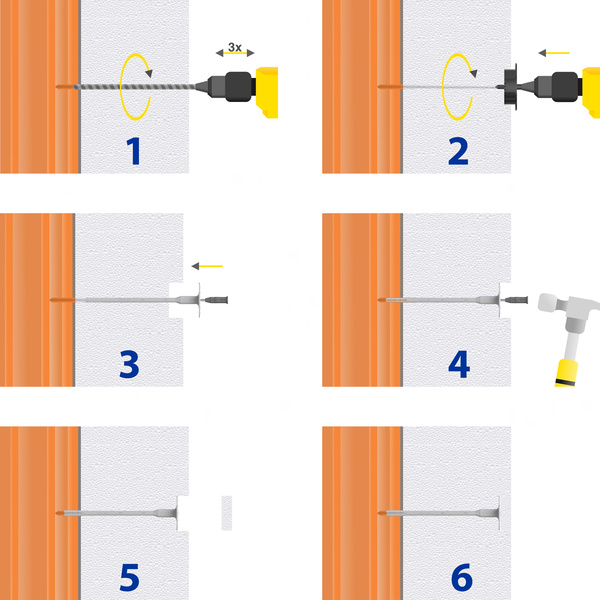 3x

1

2

3

4

5

6