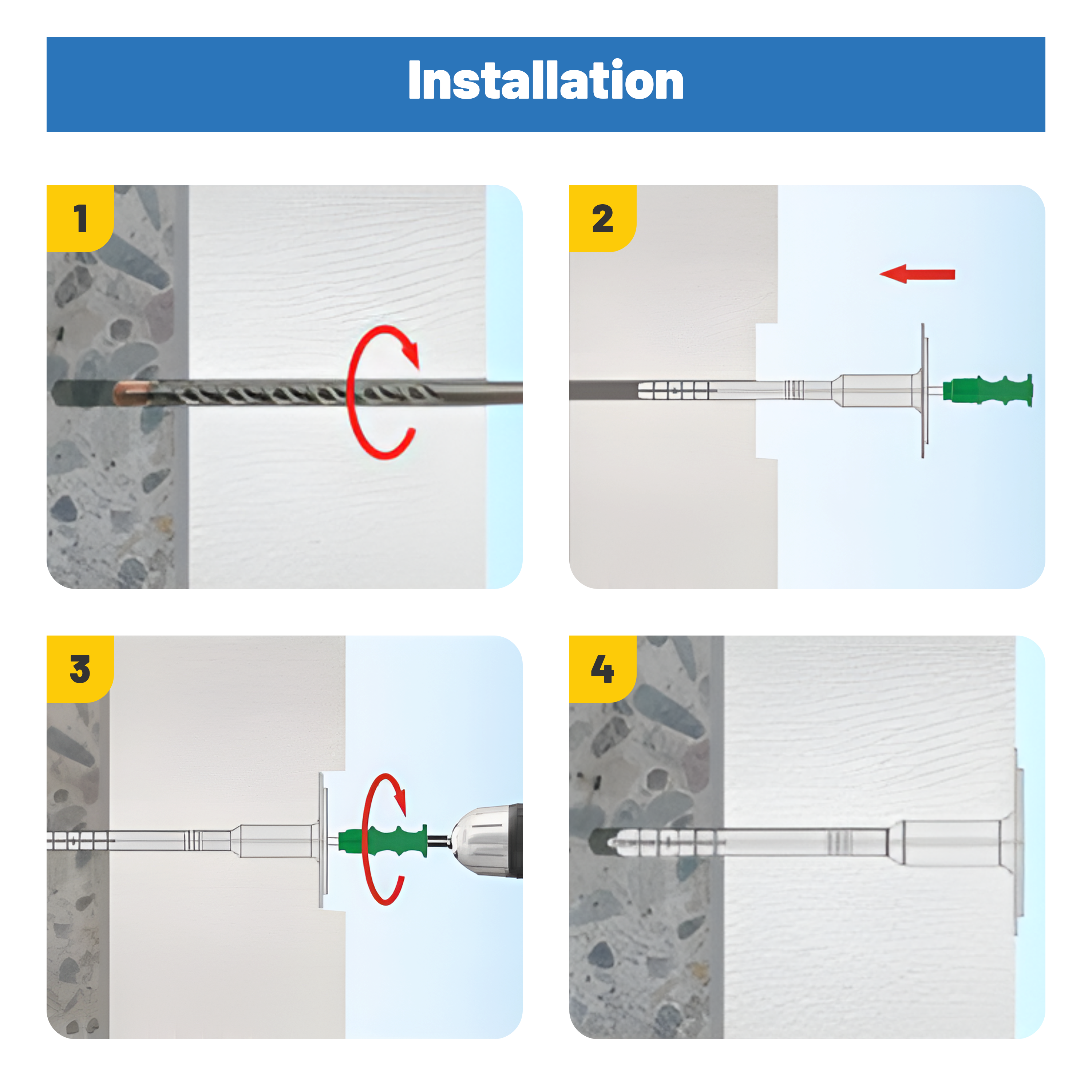 Installation

1

2

3

4