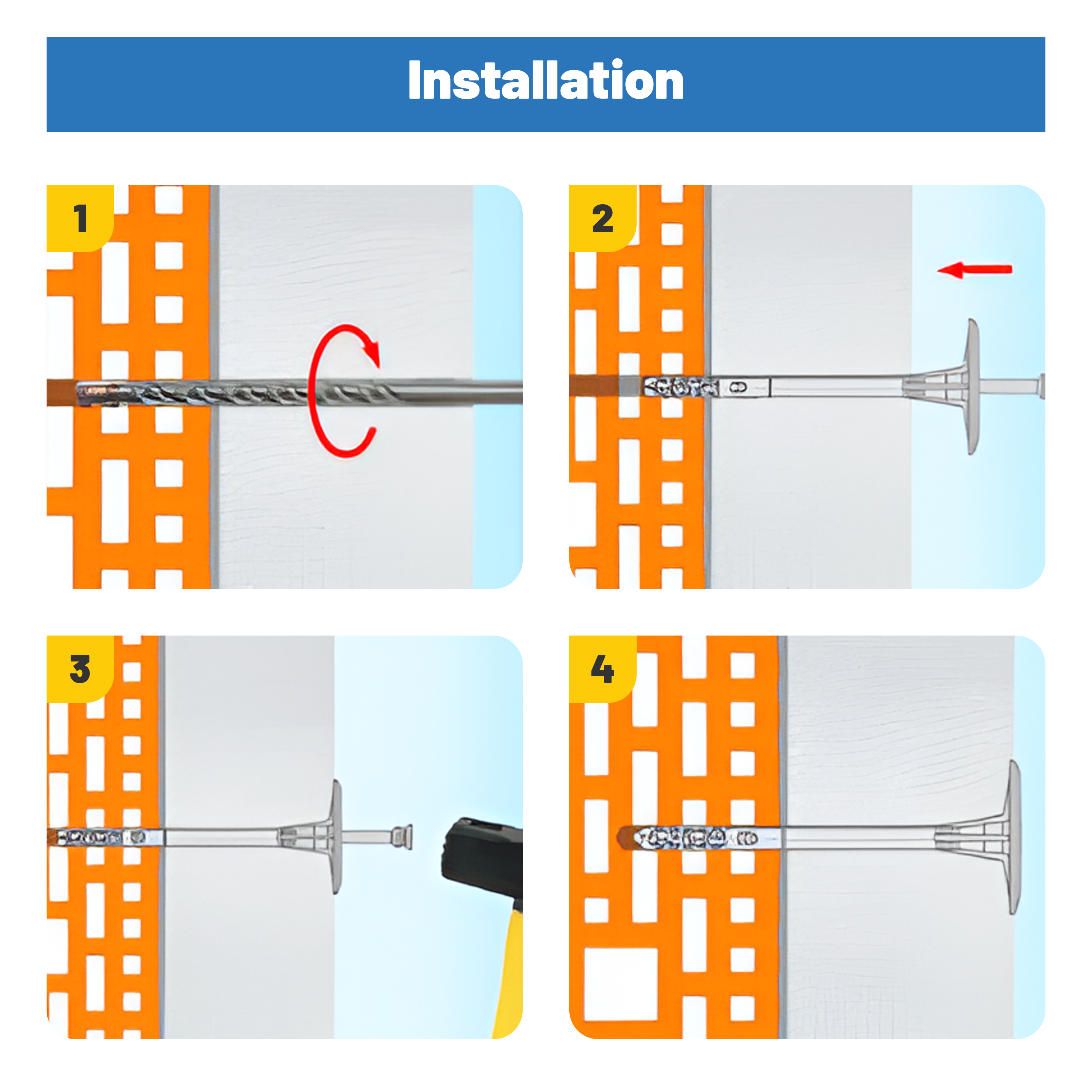 Installation

1

2

3

4