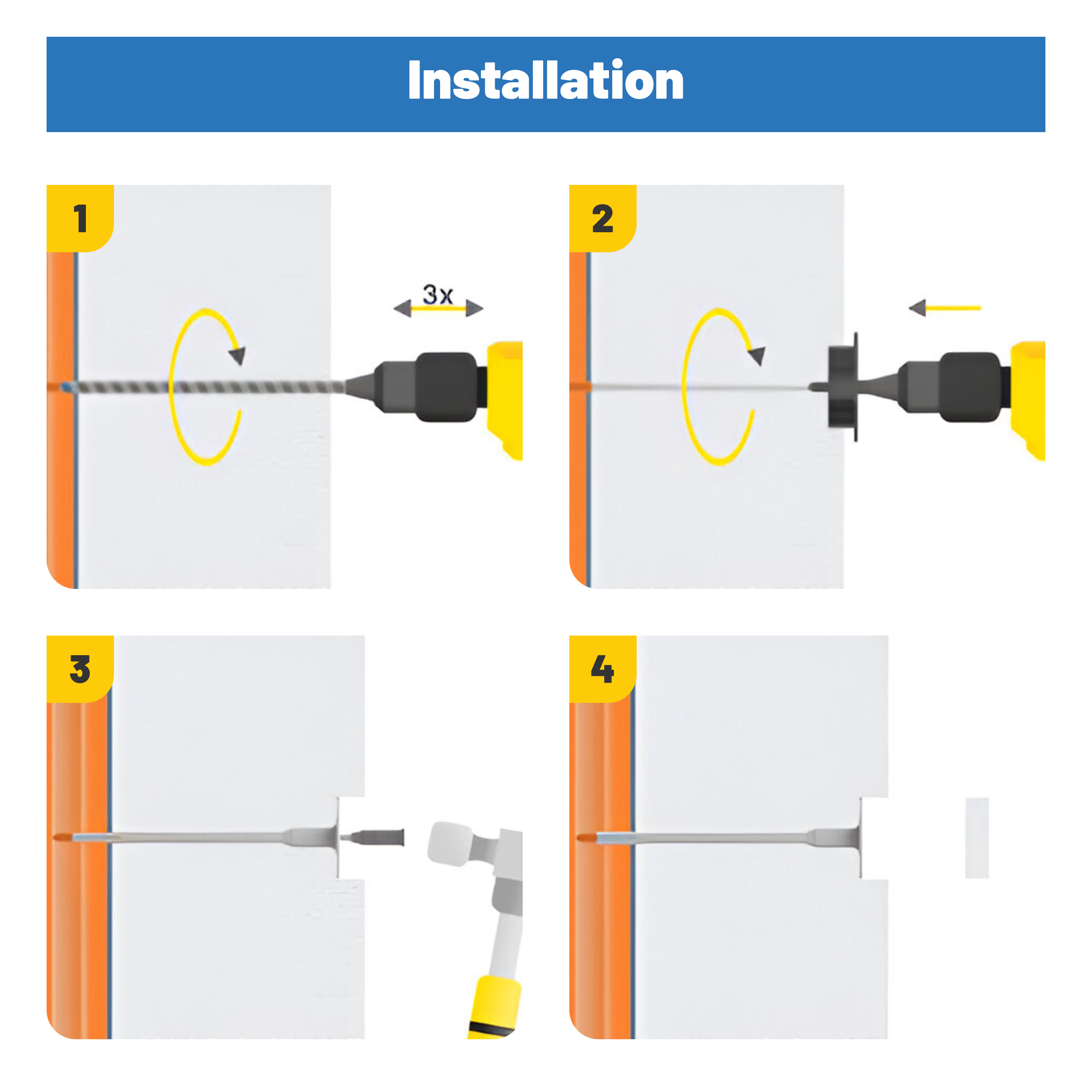 Installation

1

3x

2

3

4