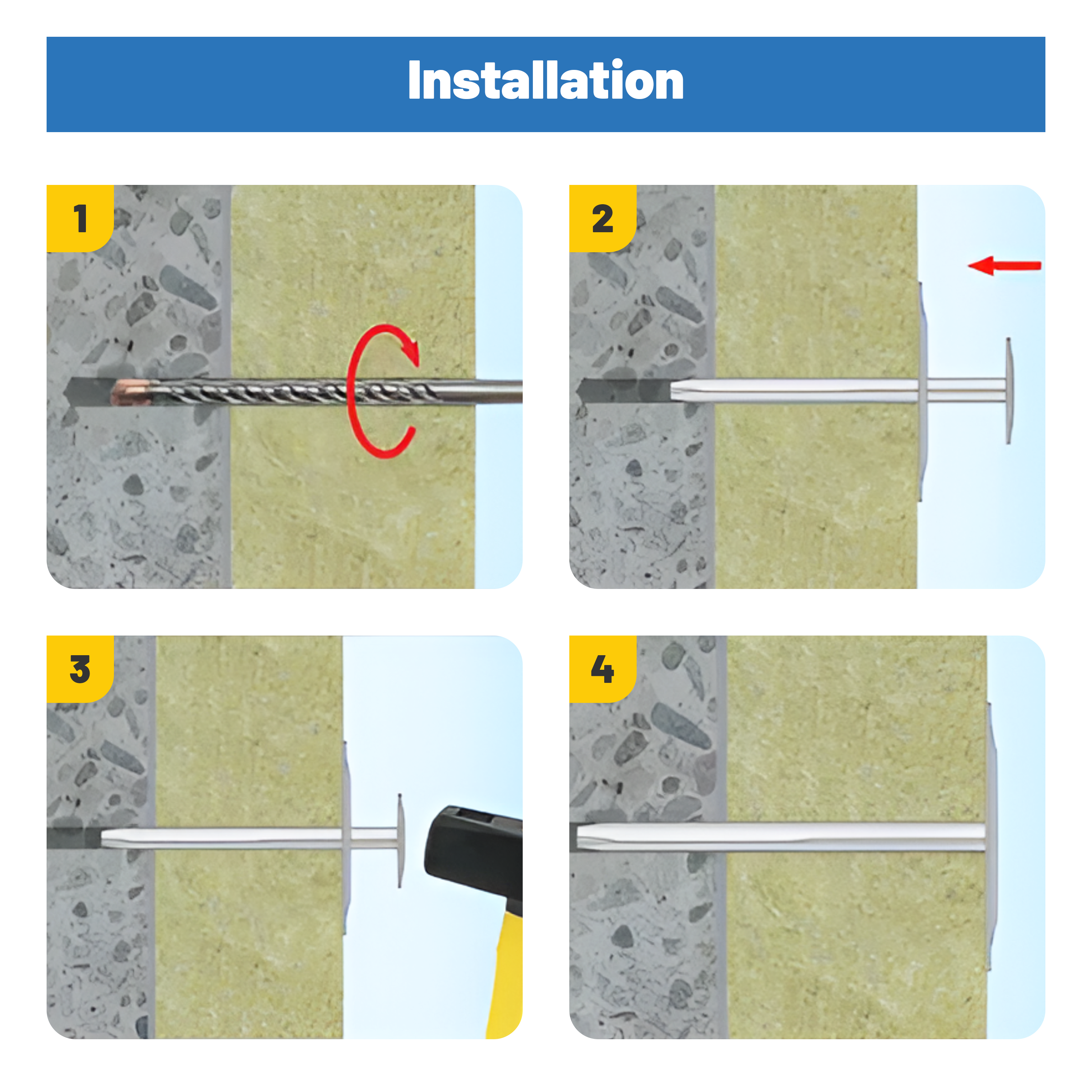 Installation

1

2

3

4