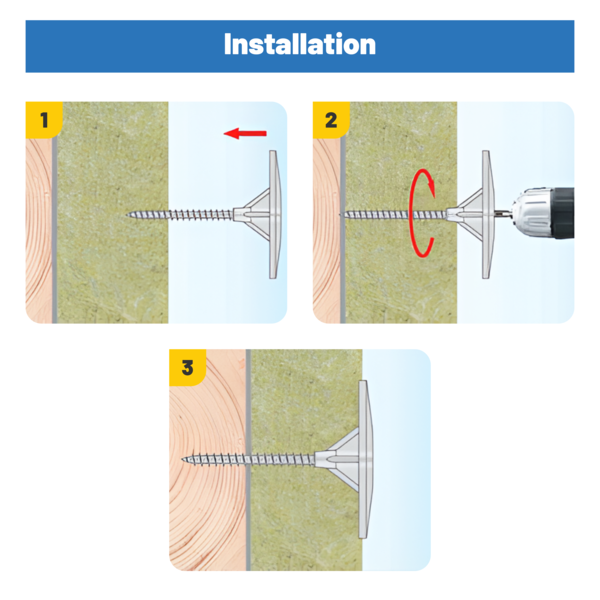 Installation

1

2

3