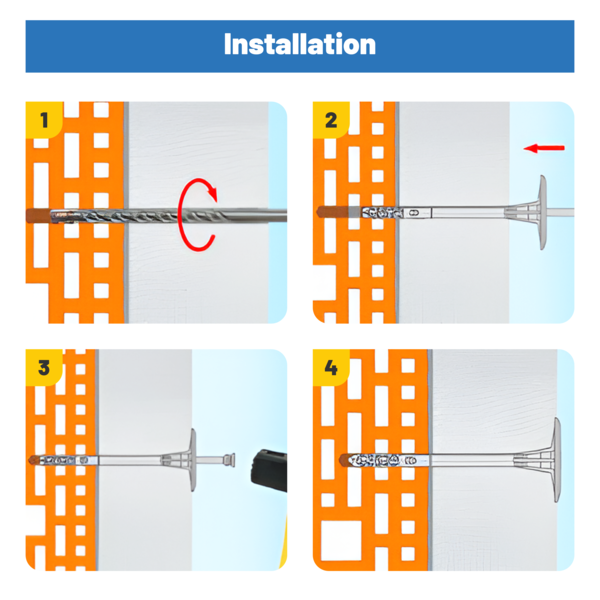 Installation

1

2

3

4