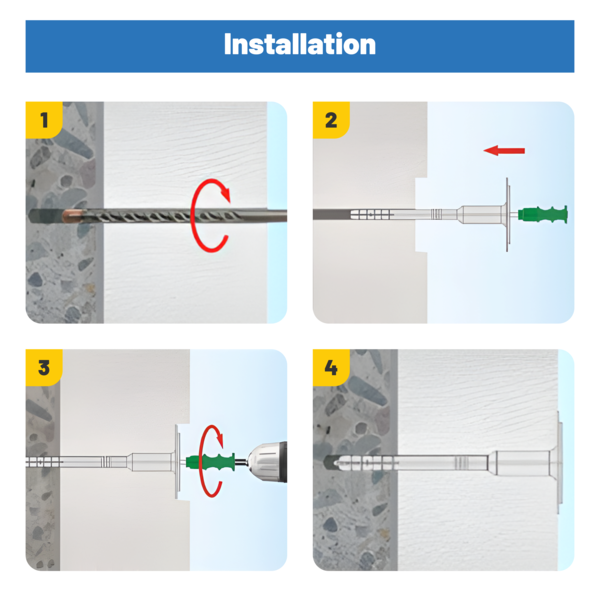 Installation

1

2

3

4