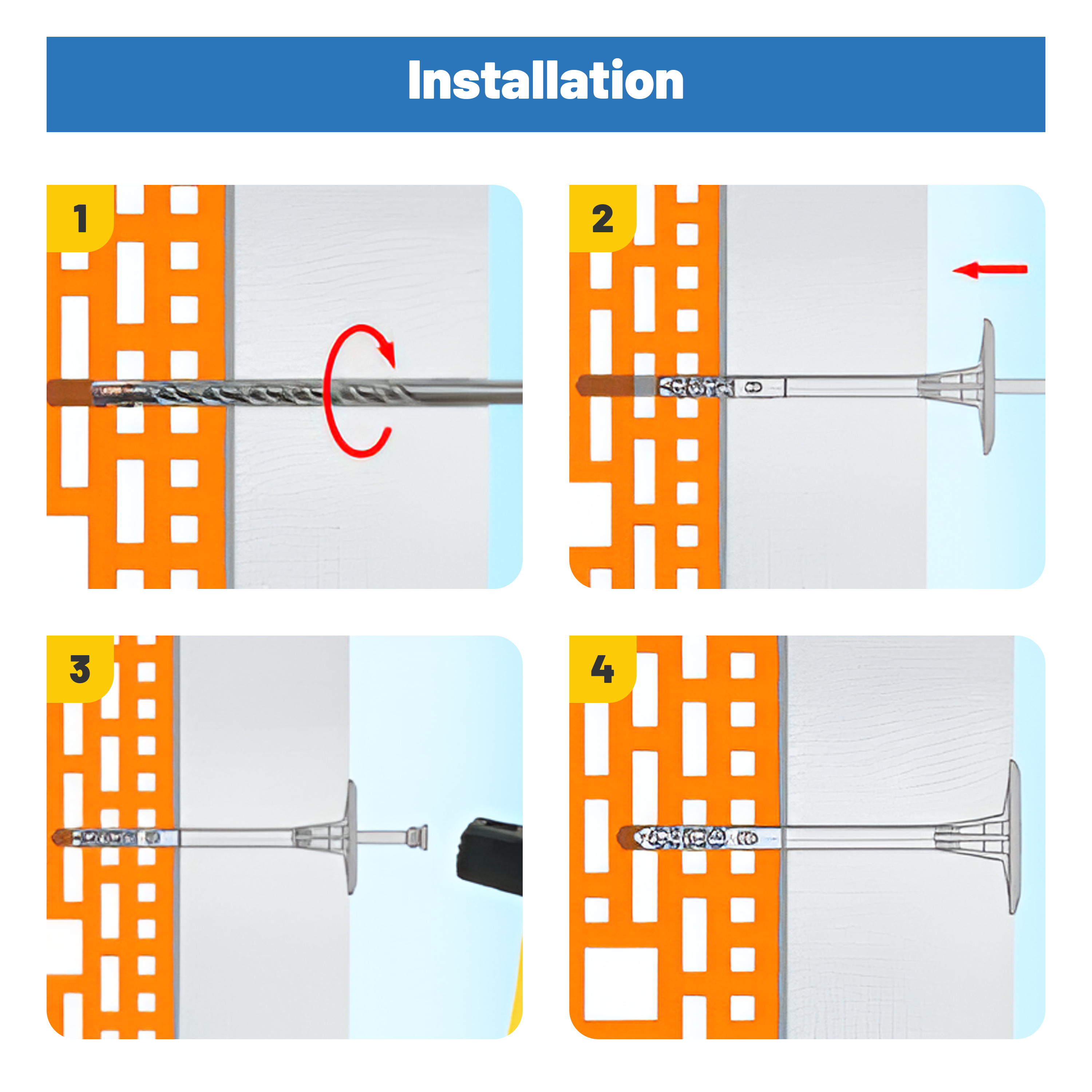 Installation

1

2

3

4