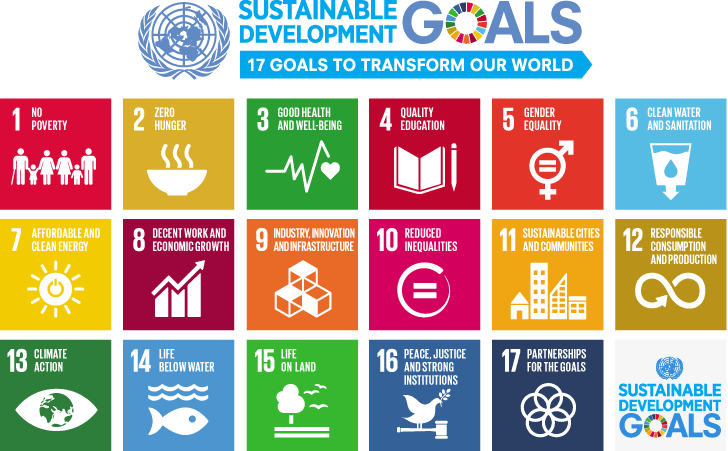 SUSTAINABLE DEVELOPMENT GOALS

17 GOALS TO TRANSFORM OUR WORLD

1 NO POVERTY

2 ZERO HUNGER

3 GOOD HEALTH AND WELL-BEING

4 QUALITY EDUCATION

5 GENDER EQUALITY

6 CLEAN WATER AND SANITATION

7 AFFORDABLE AND CLEAN ENERGY

8 DECENT WORK AND ECONOMIC GROWTH

9 INDUSTRY, INNOVATION AND INFRASTRUCTURE

10 REDUCED INEQUALITIES

11 SUSTAINABLE CITIES AND COMMUNITIES

12 RESPONSIBLE CONSUMPTION AND PRODUCTION

13 CLIMATE ACTION

14 LIFE BELOW WATER

15 LIFE ON LAND

16 PEACE, JUSTICE AND STRONG INSTITUTIONS

17 PARTNERSHIPS FOR THE GOALS

SUSTAINABLE DEVELOPMENT GOALS